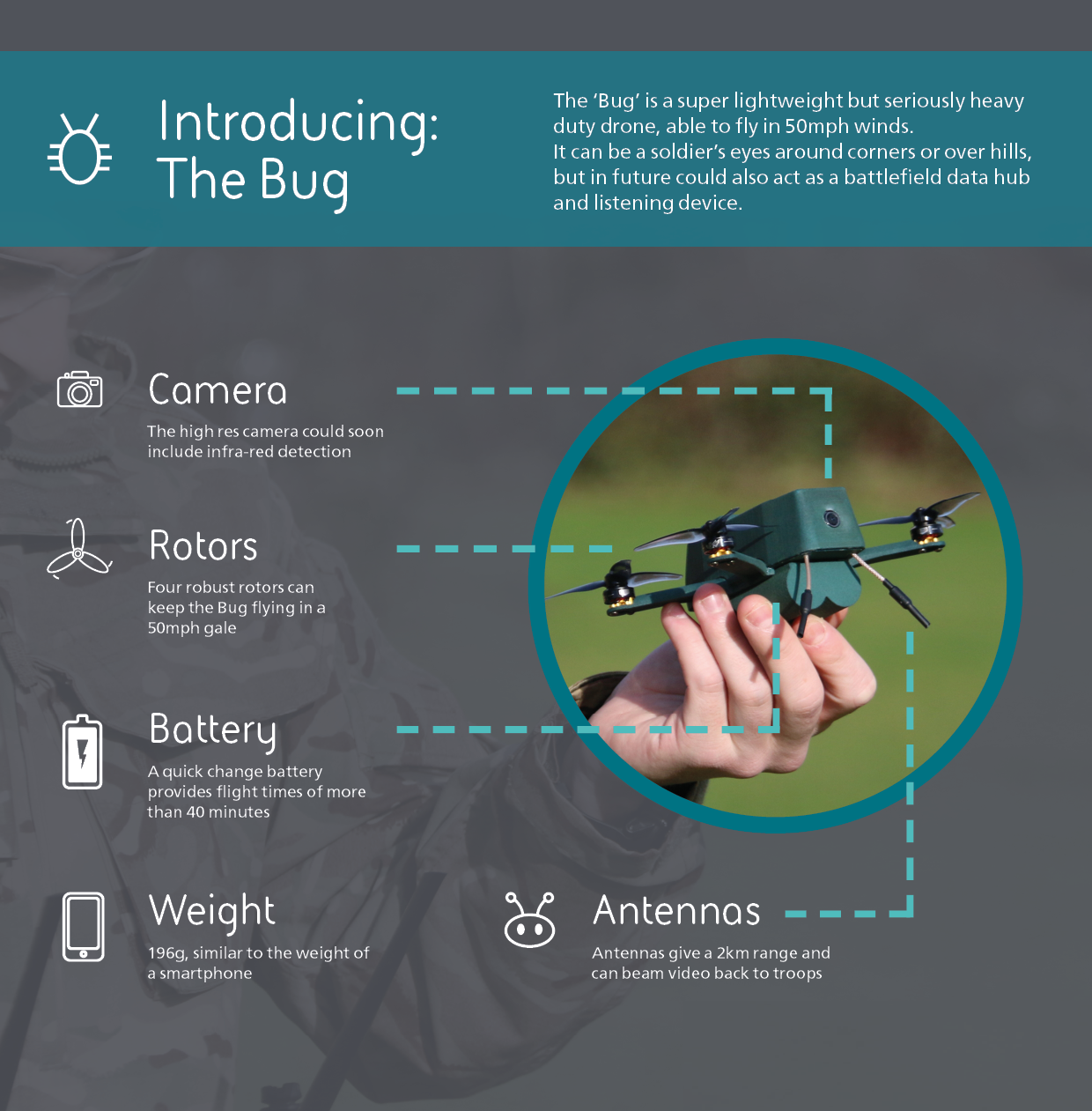 Introducing:
The Bug

The 'Bug' is a super lightweight but seriously heavy duty drone, able to fly in 50mph winds.
It can be a soldier's eyes around corners or over hills, but in future could also act as a battlefield data hub and listening device.

Camera

The high res camera could soon include infra-red detection

Rotors

Four robust rotors can keep the Bug flying in a 50mph gale

Battery

A quick change battery provides flight times of more than 40 minutes

Weight

196g, similar to the weight of a smartphone

Antennas

Antennas give a 2km range and can beam video back to troops